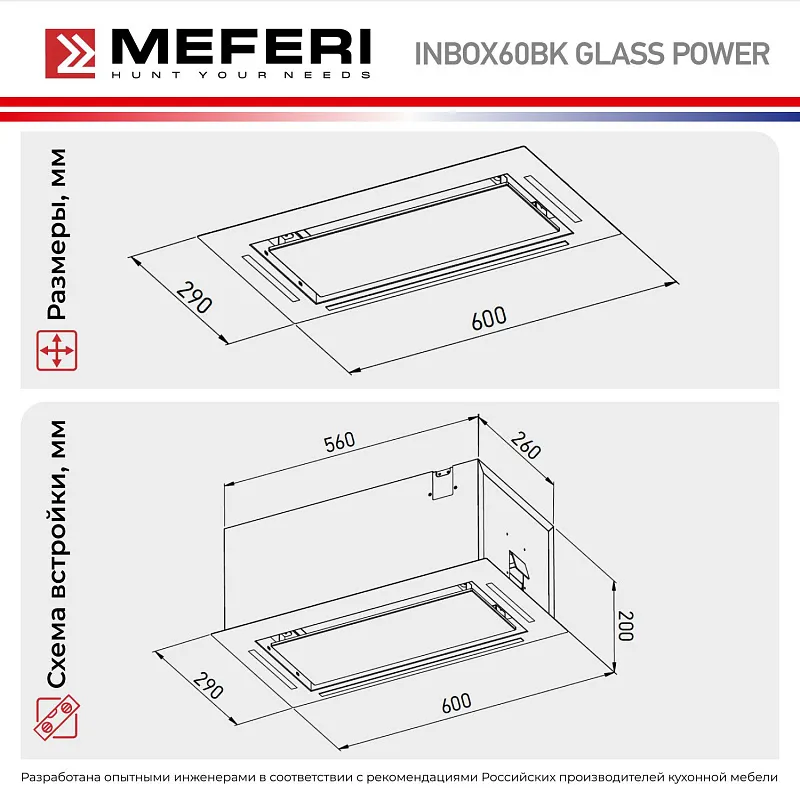 MEFERI
HUNT YOUR NEEDS

INBOX60BK GLASS POWER

Размеры, мм

290

600

Схема встройки, мм

560

260

200

290

600

Разработана опытными инженерами в соответствии с рекомендациями Российских производителей кухонной мебели