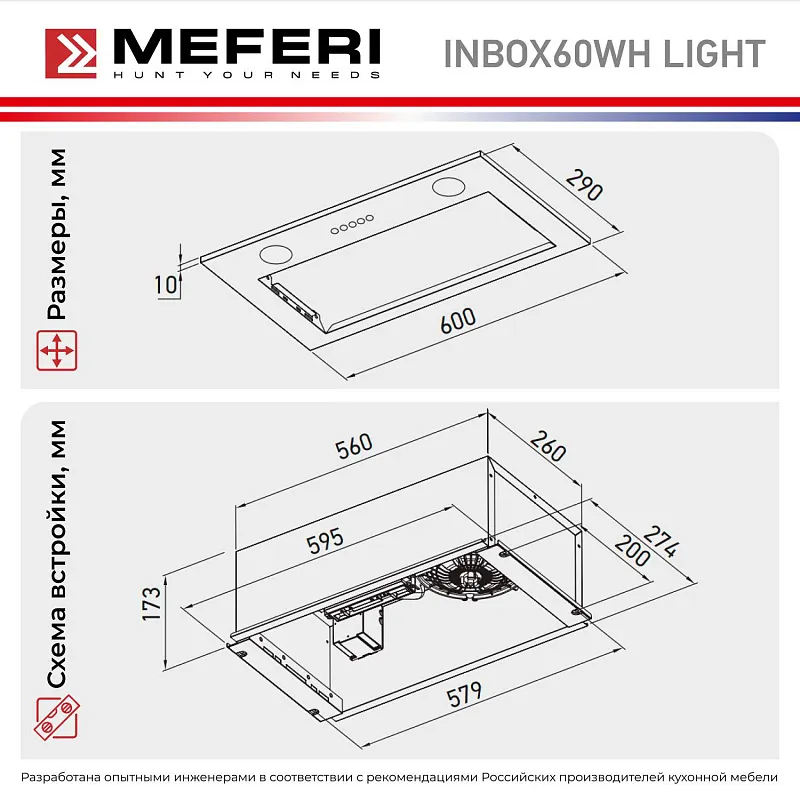 MEFERI
HUNT YOUR NEEDS

INBOX60WH LIGHT

Размеры, мм

290
10
600

Схема встройки, мм

560
260
595
200
274
173
579

Разработана опытными инженерами в соответствии с рекомендациями Российских производителей кухонной мебели