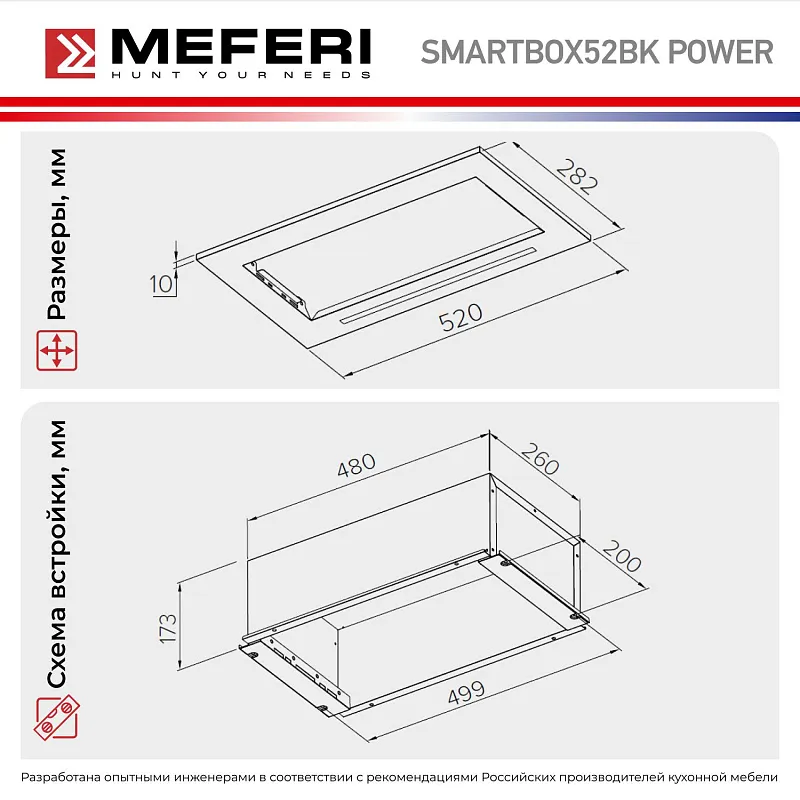 MEFERI
HUNT YOUR NEEDS

SMARTBOX52BK POWER

Размеры, мм

282
10
520

Схема встройки, мм

480
260
200
173
499

Разработана опытными инженерами в соответствии с рекомендациями Российских производителей кухонной мебели