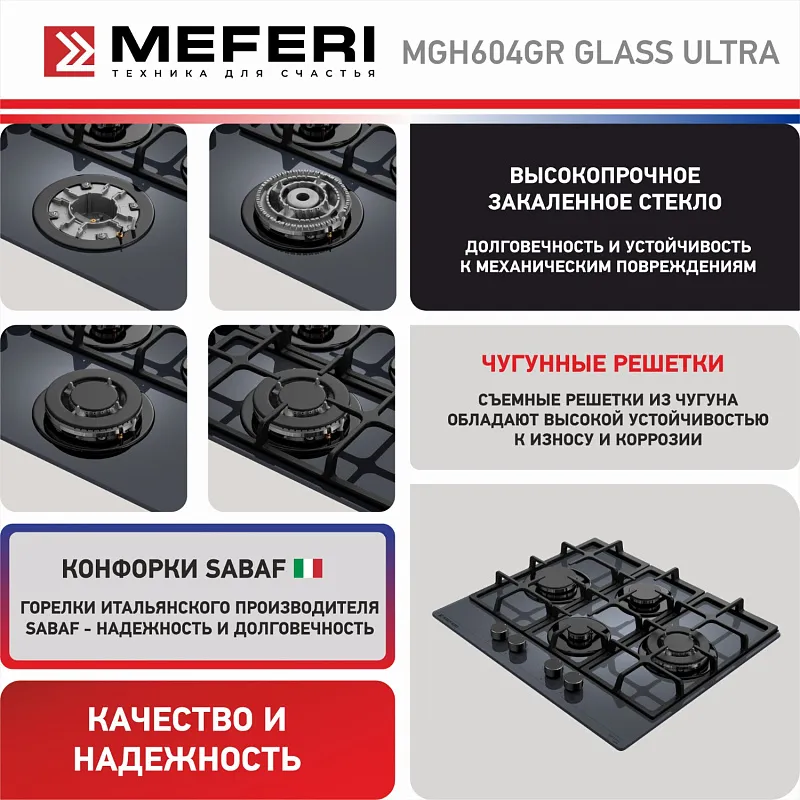 MEFERI
ТЕХНИКА ДЛЯ СЧАСТЬЯ

MGH604GR GLASS ULTRA

ВЫСОКОПРОЧНОЕ ЗАКАЛЕННОЕ СТЕКЛО

ДОЛГОВЕЧНОСТЬ И УСТОЙЧИВОСТЬ К МЕХАНИЧЕСКИМ ПОВРЕЖДЕНИЯМ

ЧУГУННЫЕ РЕШЕТКИ

СЪЕМНЫЕ РЕШЕТКИ ИЗ ЧУГУНА ОБЛАДАЮТ ВЫСОКОЙ УСТОЙЧИВОСТЬЮ К ИЗНОСУ И КОРРОЗИИ

КОНФОРКИ SABAF

ГОРЕЛКИ ИТАЛЬЯНСКОГО ПРОИЗВОДИТЕЛЯ SABAF - НАДЕЖНОСТЬ И ДОЛГОВЕЧНОСТЬ

КАЧЕСТВО И НАДЕЖНОСТЬ