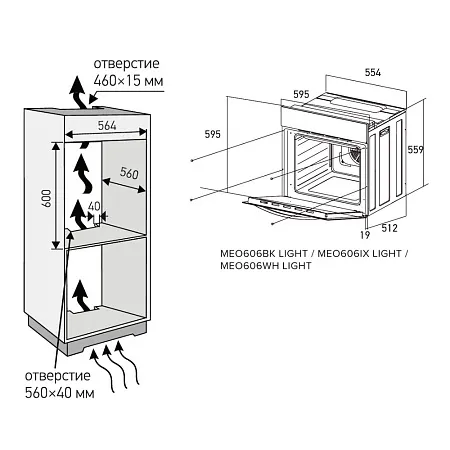 отверстие
460×15 мм

564

600

560

40

отверстие
560×40 мм

554

595

595

559

19

512

MEO606BK LIGHT / MEO606IX LIGHT / MEO606WH LIGHT