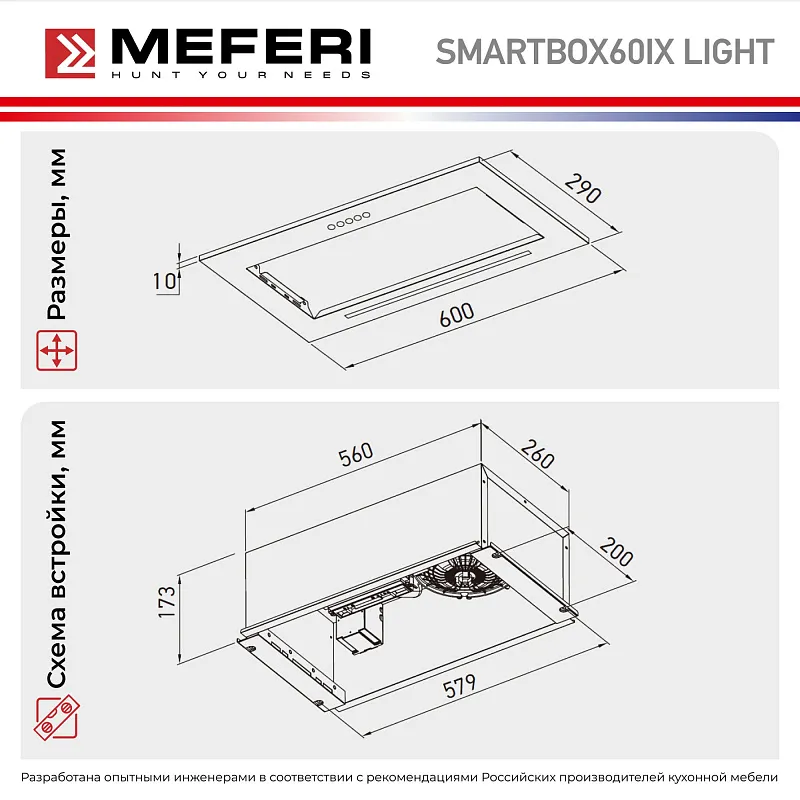 MEFERI
HUNT YOUR NEEDS

SMARTBOX60IX LIGHT

Размеры, мм

290
10
600

Схема встройки, мм

560
260
200
173
579

Разработана опытными инженерами в соответствии с рекомендациями Российских производителей кухонной мебели