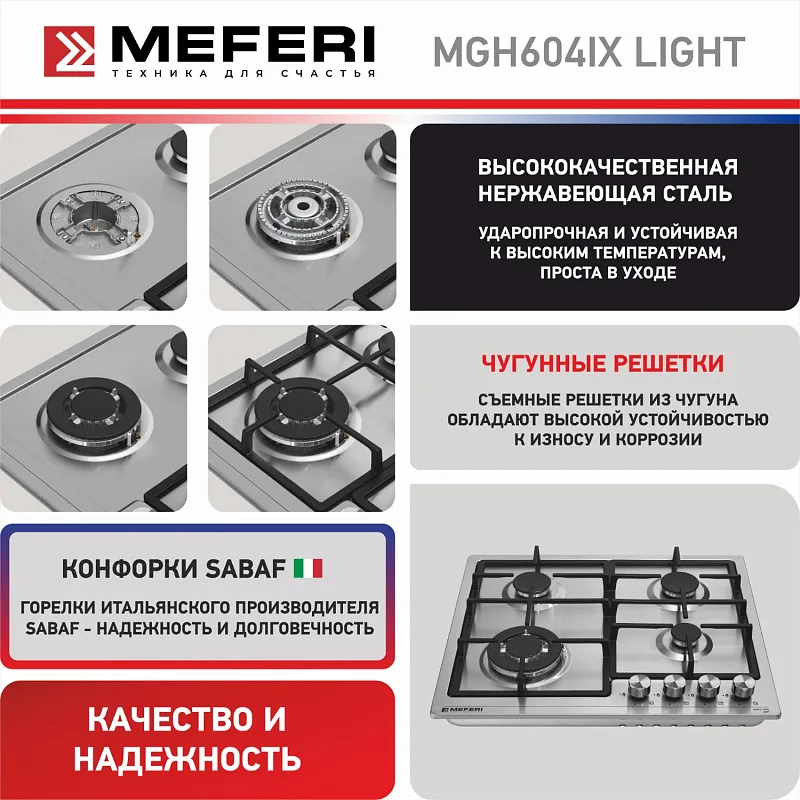 MEFERI
ТЕХНИКА ДЛЯ СЧАСТЬЯ

MGH604IX LIGHT

ВЫСОКОКАЧЕСТВЕННАЯ НЕРЖАВЕЮЩАЯ СТАЛЬ

УДАРОПРОЧНАЯ И УСТОЙЧИВАЯ К ВЫСОКИМ ТЕМПЕРАТУРАМ, ПРОСТА В УХОДЕ

ЧУГУННЫЕ РЕШЕТКИ

СЪЕМНЫЕ РЕШЕТКИ ИЗ ЧУГУНА ОБЛАДАЮТ ВЫСОКОЙ УСТОЙЧИВОСТЬЮ К ИЗНОСУ И КОРРОЗИИ

КОНФОРКИ SABAF

ГОРЕЛКИ ИТАЛЬЯНСКОГО ПРОИЗВОДИТЕЛЯ SABAF - НАДЕЖНОСТЬ И ДОЛГОВЕЧНОСТЬ

КАЧЕСТВО И НАДЕЖНОСТЬ

MEFERI