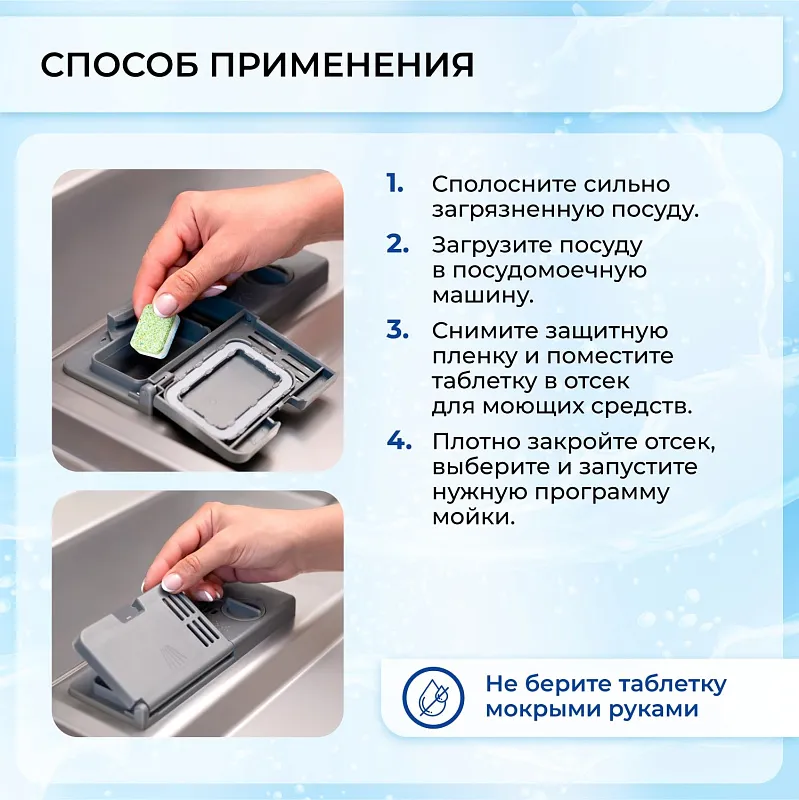 СПОСОБ ПРИМЕНЕНИЯ

1. Сполосните сильно загрязненную посуду.

2. Загрузите посуду в посудомоечную машину.

3. Снимите защитную пленку и поместите таблетку в отсек для моющих средств.

4. Плотно закройте отсек, выберите и запустите нужную программу мойки.

Не берите таблетку мокрыми руками