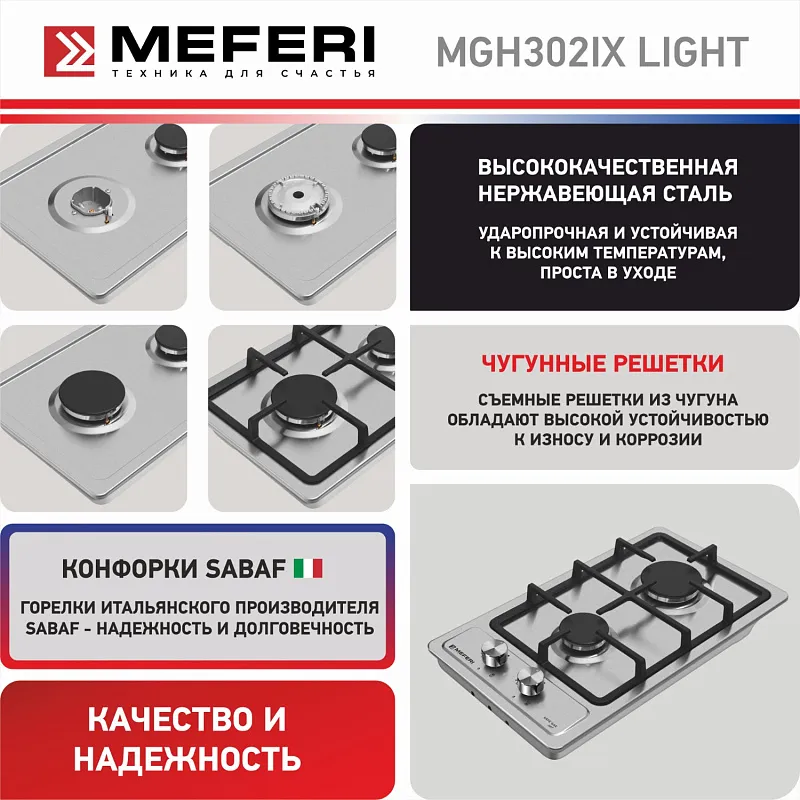 MEFERI
ТЕХНИКА ДЛЯ СЧАСТЬЯ

MGH302IX LIGHT

ВЫСОКОКАЧЕСТВЕННАЯ НЕРЖАВЕЮЩАЯ СТАЛЬ

УДАРОПРОЧНАЯ И УСТОЙЧИВАЯ К ВЫСОКИМ ТЕМПЕРАТУРАМ, ПРОСТА В УХОДЕ

ЧУГУННЫЕ РЕШЕТКИ

СЪЕМНЫЕ РЕШЕТКИ ИЗ ЧУГУНА ОБЛАДАЮТ ВЫСОКОЙ УСТОЙЧИВОСТЬЮ К ИЗНОСУ И КОРРОЗИИ

КОНФОРКИ SABAF

ГОРЕЛКИ ИТАЛЬЯНСКОГО ПРОИЗВОДИТЕЛЯ SABAF - НАДЕЖНОСТЬ И ДОЛГОВЕЧНОСТЬ

КАЧЕСТВО И НАДЕЖНОСТЬ

MEFERI