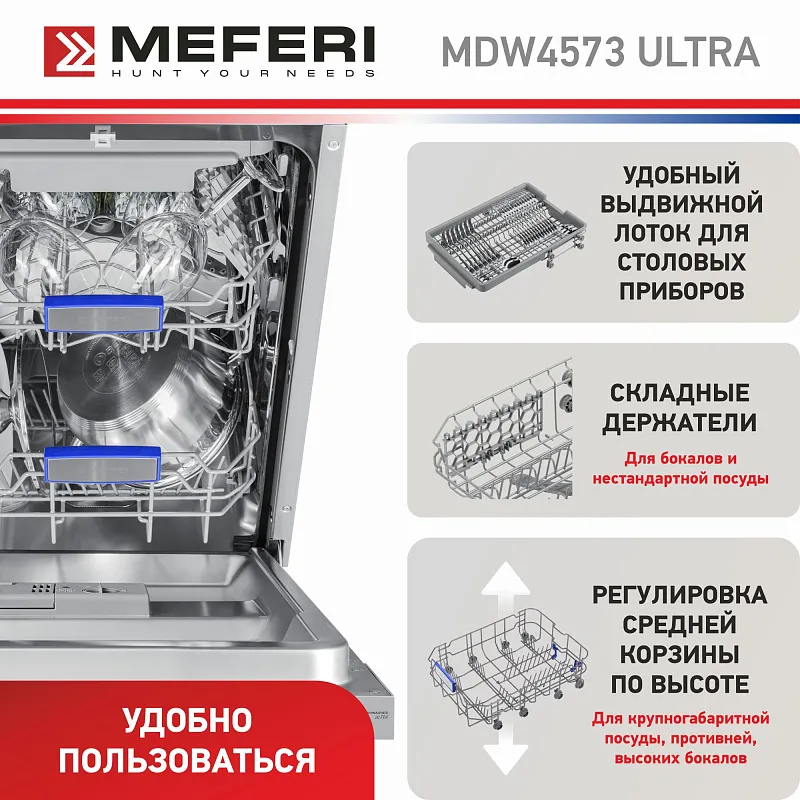 MEFERI
HUNT YOUR NEEDS

MDW4573 ULTRA

УДОБНЫЙ ВЫДВИЖНОЙ ЛОТОК ДЛЯ СТОЛОВЫХ ПРИБОРОВ

СКЛАДНЫЕ ДЕРЖАТЕЛИ

Для бокалов и нестандартной посуды

РЕГУЛИРОВКА СРЕДНЕЙ КОРЗИНЫ ПО ВЫСОТЕ

Для крупногабаритной посуды, противней, высоких бокалов

УДОБНО ПОЛЬЗОВАТЬСЯ