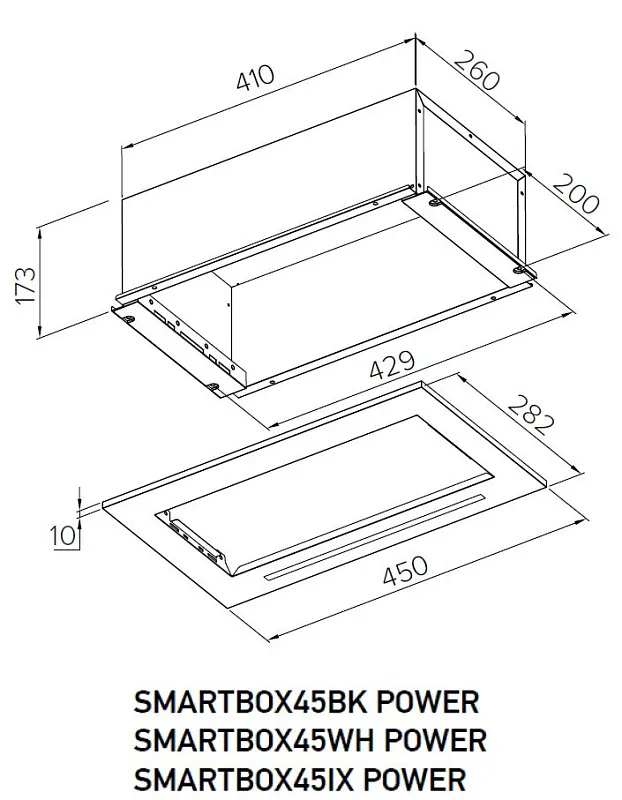 410

260

200

173

429

282

10

450

SMARTBOX45BK POWER
SMARTBOX45WH POWER
SMARTBOX45IX POWER