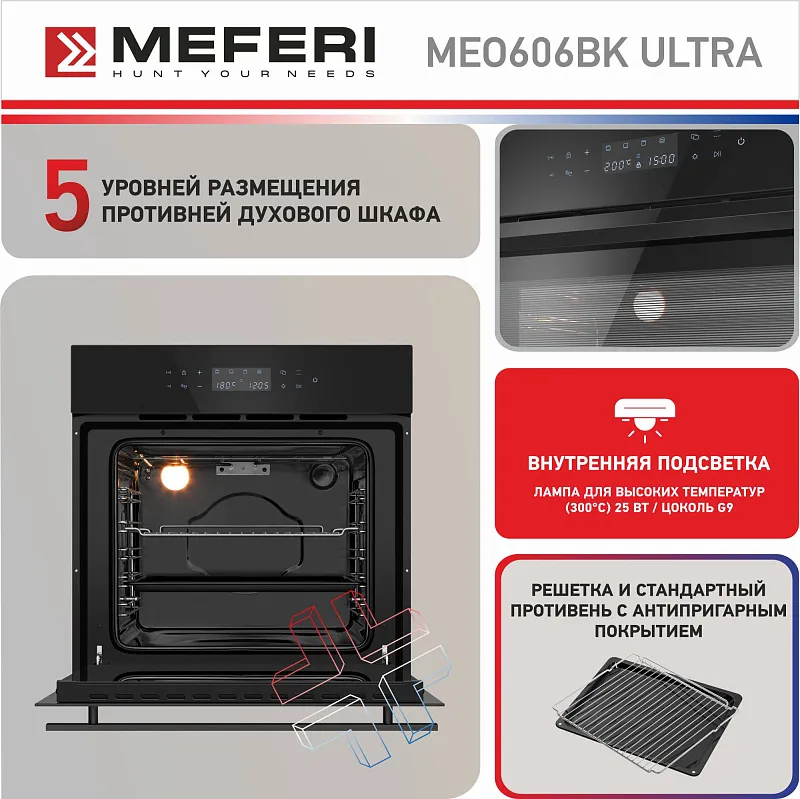 MEFERI
HUNT YOUR NEEDS

MEO606BK ULTRA

5 УРОВНЕЙ РАЗМЕЩЕНИЯ ПРОТИВНЕЙ ДУХОВОГО ШКАФА

200°C 15:00

180°C 12:05

ВНУТРЕННЯЯ ПОДСВЕТКА
ЛАМПА ДЛЯ ВЫСОКИХ ТЕМПЕРАТУР (300°C) 25 ВТ / ЦОКОЛЬ G9

РЕШЕТКА И СТАНДАРТНЫЙ ПРОТИВЕНЬ С АНТИПРИГАРНЫМ ПОКРЫТИЕМ