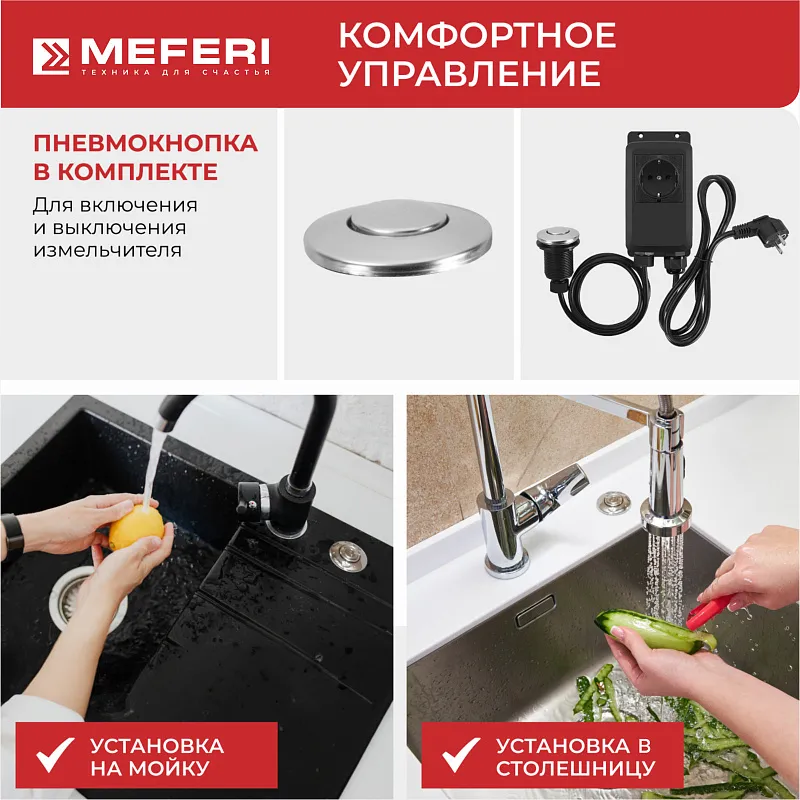 MEFERI
ТЕХНИКА ДЛЯ СЧАСТЬЯ

КОМФОРТНОЕ УПРАВЛЕНИЕ

ПНЕВМОКНОПКА В КОМПЛЕКТЕ

Для включения и выключения измельчителя

УСТАНОВКА НА МОЙКУ

УСТАНОВКА В СТОЛЕШНИЦУ