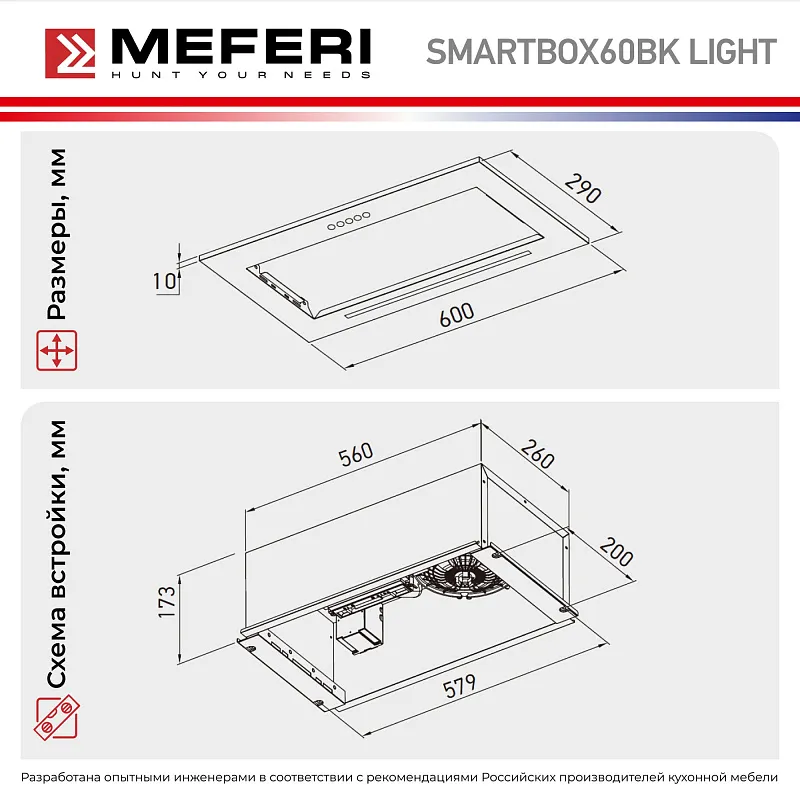 MEFERI
HUNT YOUR NEEDS

SMARTBOX60BK LIGHT

Размеры, мм

290

10

600

Схема встройки, мм

560

260

200

173

579

Разработана опытными инженерами в соответствии с рекомендациями Российских производителей кухонной мебели