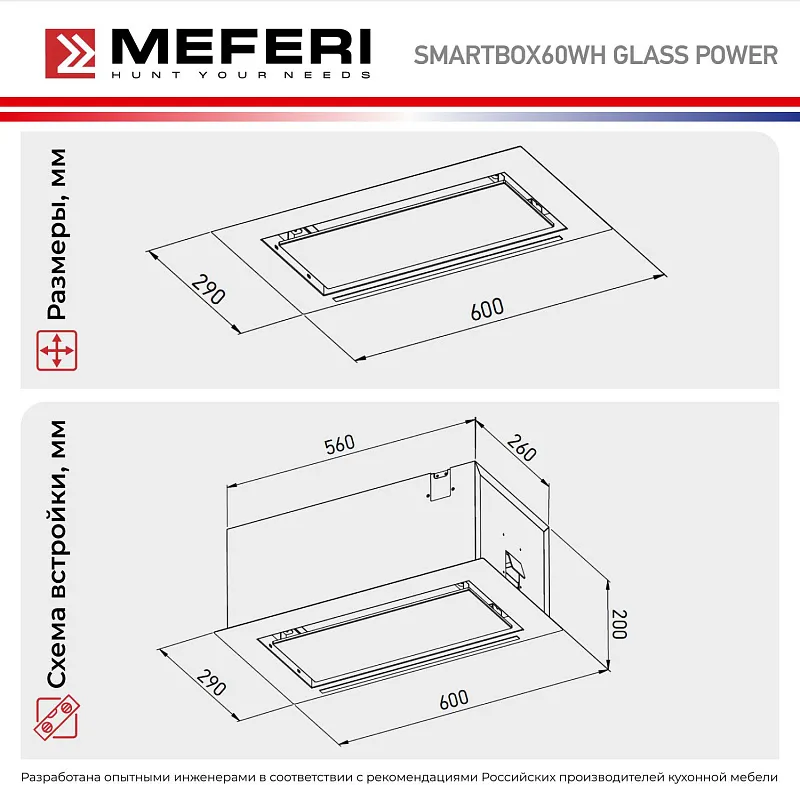 MEFERI
HUNT YOUR NEEDS

SMARTBOX60WH GLASS POWER

Размеры, мм

290

600

Схема встройки, мм

560

260

200

290

600

Разработана опытными инженерами в соответствии с рекомендациями Российских производителей кухонной мебели