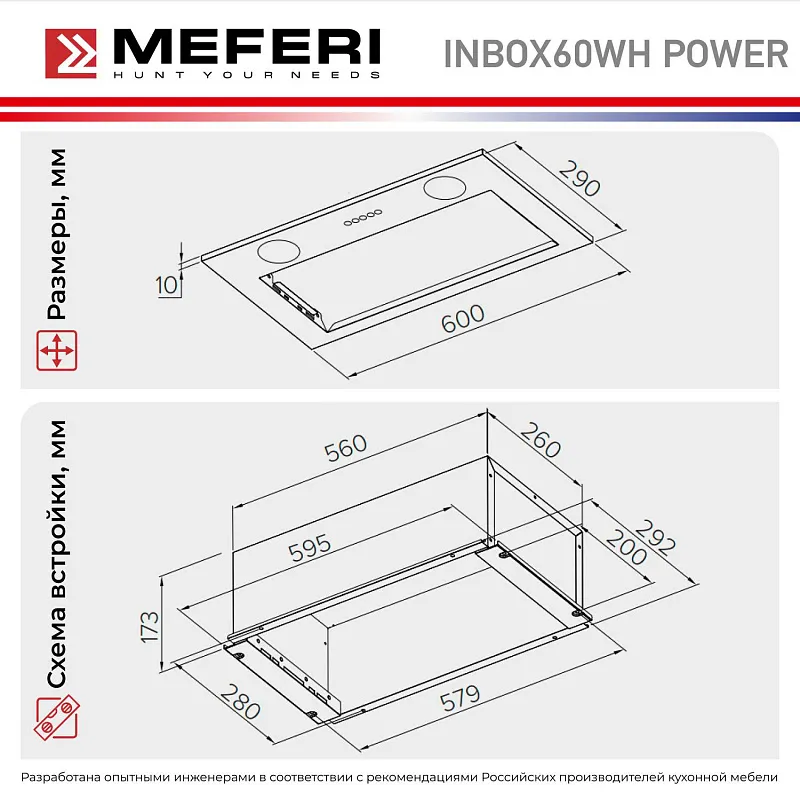 MEFERI
HUNT YOUR NEEDS

INBOX60WH POWER

Размеры, мм

290
10
600

Схема встройки, мм

560
260
595
292
200
173
280
579

Разработана опытными инженерами в соответствии с рекомендациями Российских производителей кухонной мебели