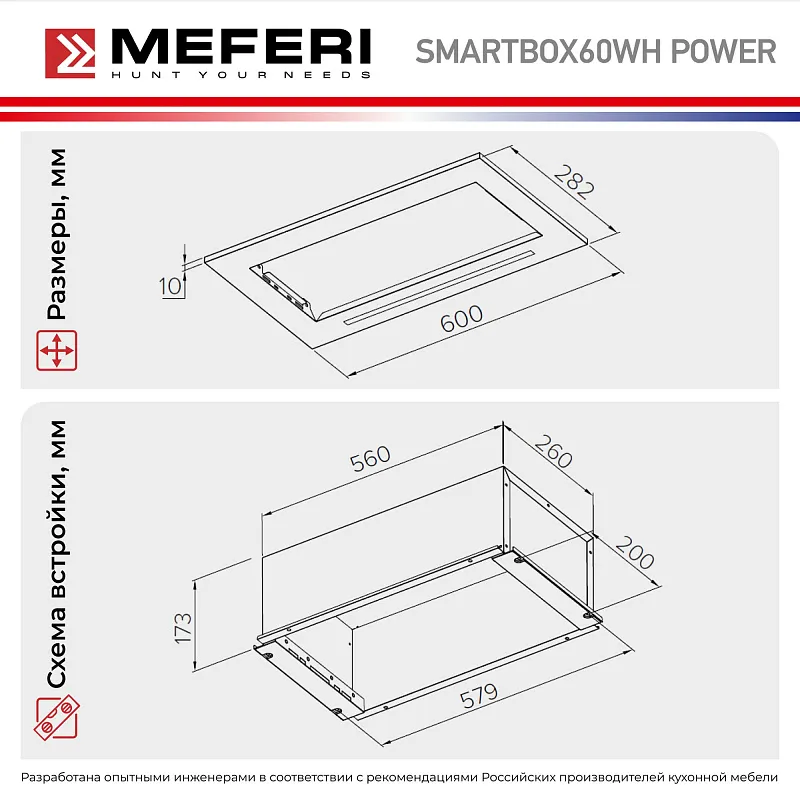 MEFERI
HUNT YOUR NEEDS
SMARTBOX60WH POWER

Размеры, мм
282
10
600

Схема встройки, мм
560
260
200
173
579

Разработана опытными инженерами в соответствии с рекомендациями Российских производителей кухонной мебели