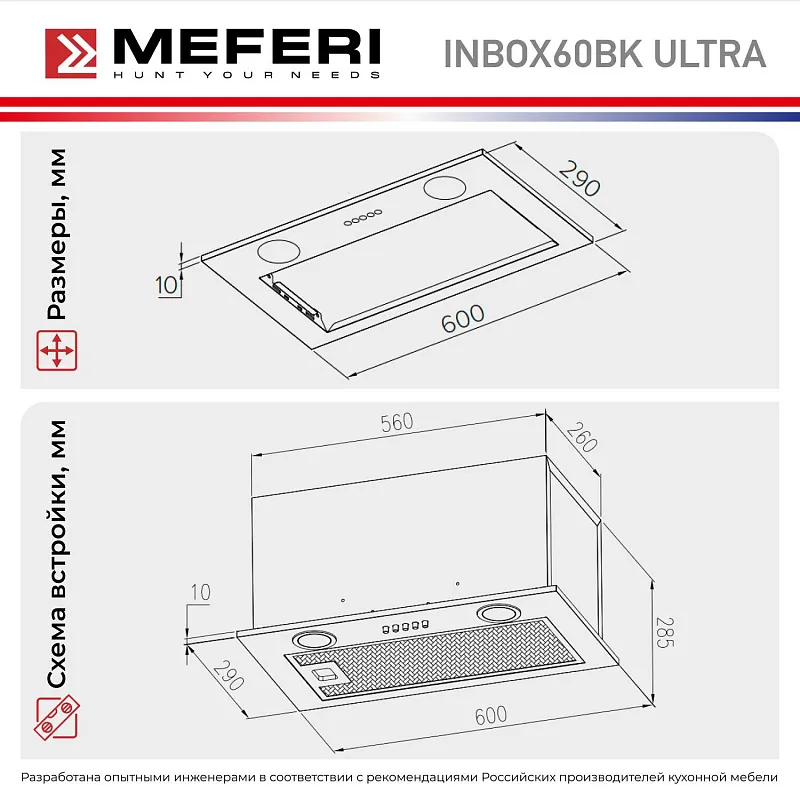 MEFERI
HUNT YOUR NEEDS

INBOX60BK ULTRA

Размеры, мм

290

10

600

Схема встройки, мм

560

260

10

285

290

600

Разработана опытными инженерами в соответствии с рекомендациями Российских производителей кухонной мебели