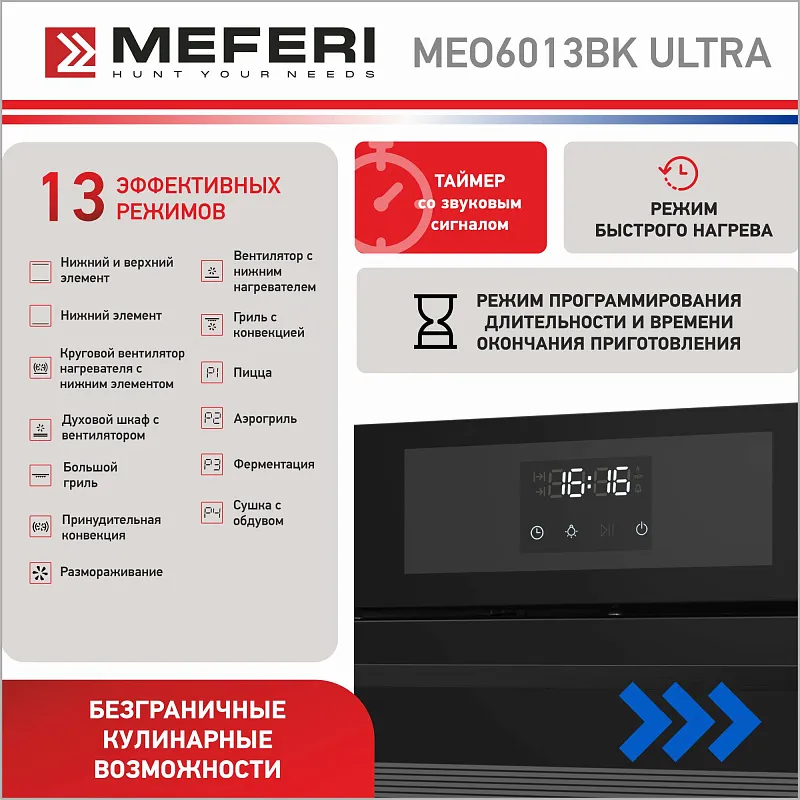 MEFERI
HUNT YOUR NEEDS

MEO6013BK ULTRA

13 ЭФФЕКТИВНЫХ РЕЖИМОВ

Нижний и верхний элемент

Нижний элемент

Круговой вентилятор нагревателя с нижним элементом

Духовой шкаф с вентилятором

Большой гриль

Принудительная конвекция

Размораживание

Вентилятор с нижним нагревателем

Гриль с конвекцией

P1 Пицца

P2 Аэрогриль

P3 Ферментация

P4 Сушка с обдувом

ТАЙМЕР со звуковым сигналом

РЕЖИМ БЫСТРОГО НАГРЕВА

РЕЖИМ ПРОГРАММИРОВАНИЯ ДЛИТЕЛЬНОСТИ И ВРЕМЕНИ ОКОНЧАНИЯ ПРИГОТОВЛЕНИЯ

16:16

БЕЗГРАНИЧНЫЕ КУЛИНАРНЫЕ ВОЗМОЖНОСТИ