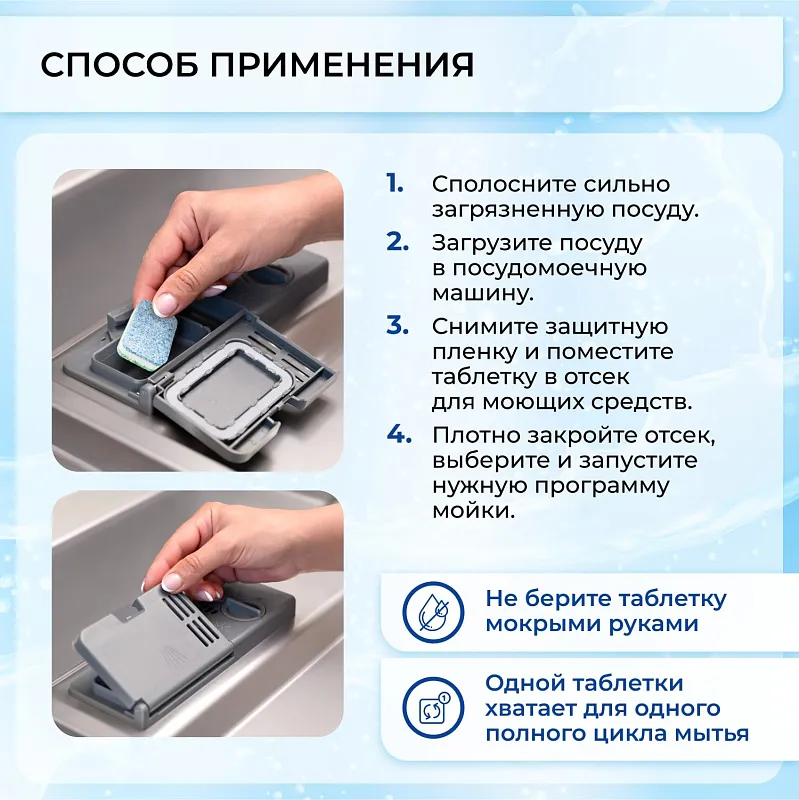 СПОСОБ ПРИМЕНЕНИЯ

1. Сполосните сильно загрязненную посуду.

2. Загрузите посуду в посудомоечную машину.

3. Снимите защитную пленку и поместите таблетку в отсек для моющих средств.

4. Плотно закройте отсек, выберите и запустите нужную программу мойки.

Не берите таблетку мокрыми руками

1

Одной таблетки хватает для одного полного цикла мытья