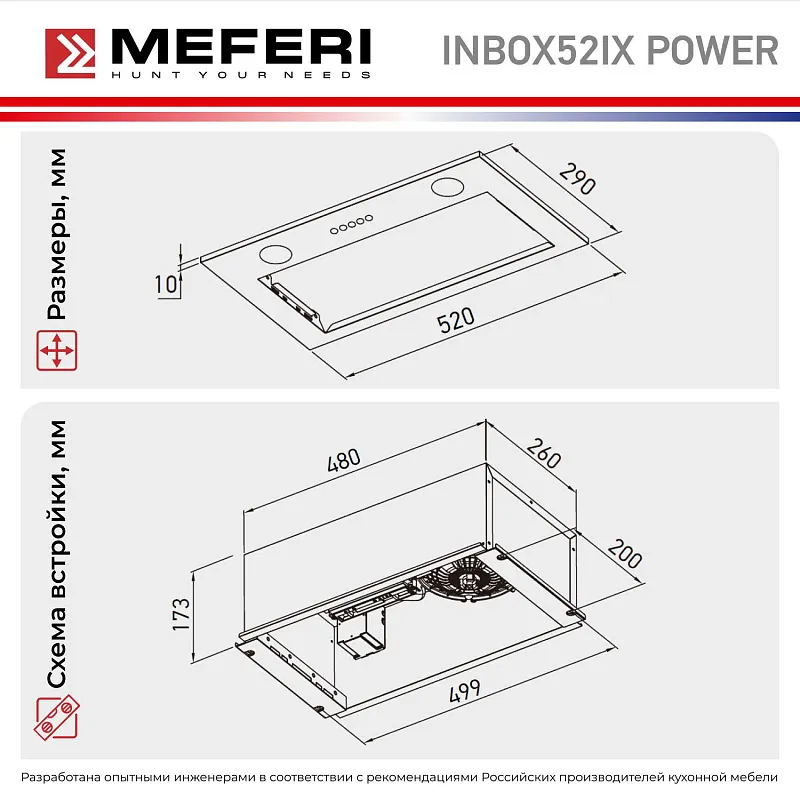 MEFERI
HUNT YOUR NEEDS

INBOX52IX POWER

Размеры, мм

290
10
520

Схема встройки, мм

480
260
200
173
499

Разработана опытными инженерами в соответствии с рекомендациями Российских производителей кухонной мебели