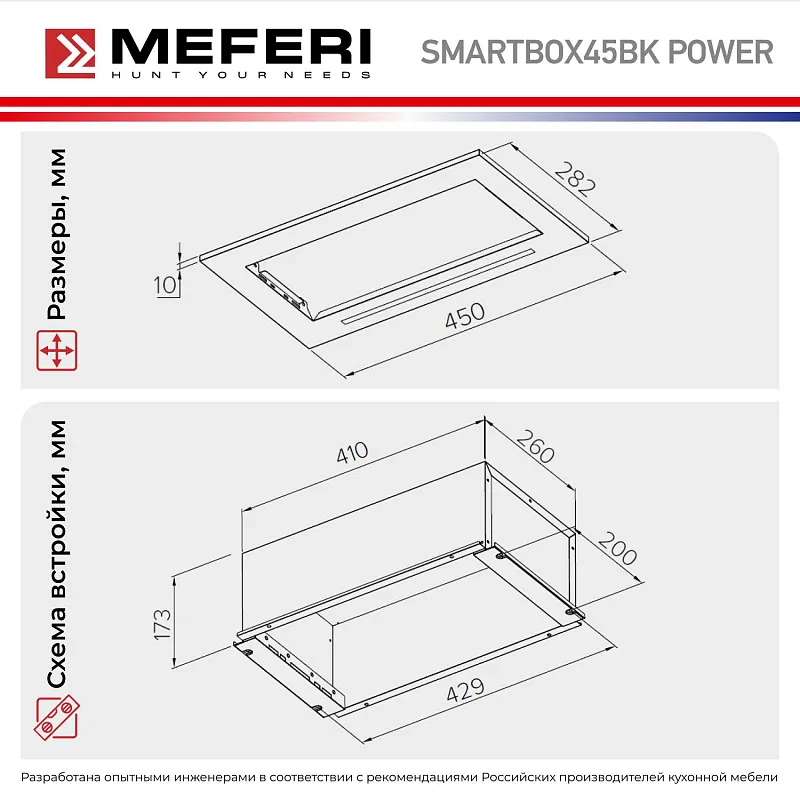 MEFERI
HUNT YOUR NEEDS

SMARTBOX45BK POWER

Размеры, мм

282

10

450

Схема встройки, мм

410

260

200

173

429

Разработана опытными инженерами в соответствии с рекомендациями Российских производителей кухонной мебели