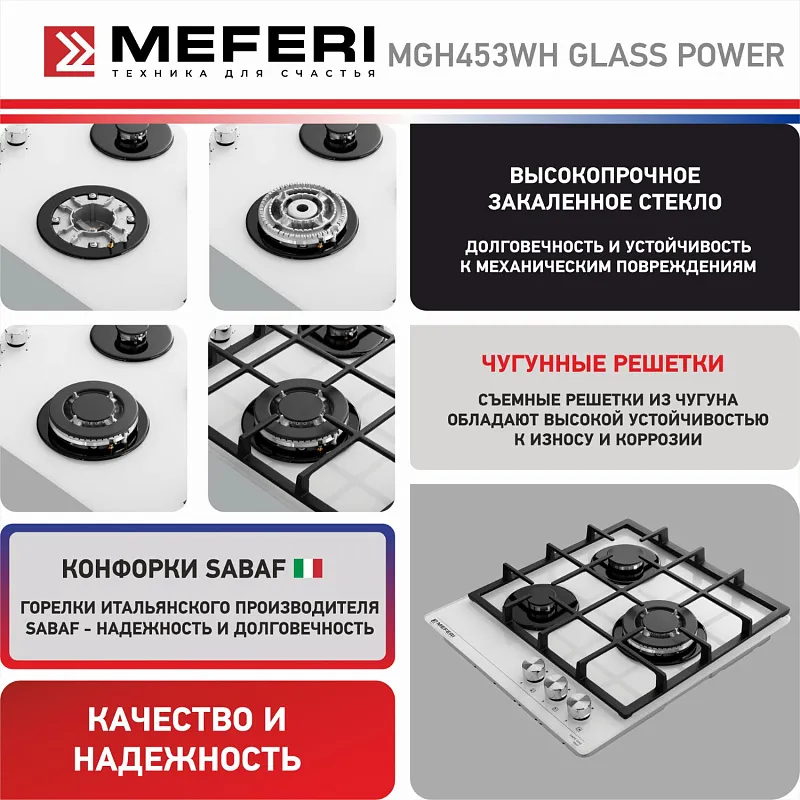 MEFERI
ТЕХНИКА ДЛЯ СЧАСТЬЯ
MGH453WH GLASS POWER

ВЫСОКОПРОЧНОЕ ЗАКАЛЕННОЕ СТЕКЛО

ДОЛГОВЕЧНОСТЬ И УСТОЙЧИВОСТЬ К МЕХАНИЧЕСКИМ ПОВРЕЖДЕНИЯМ

ЧУГУННЫЕ РЕШЕТКИ

СЪЕМНЫЕ РЕШЕТКИ ИЗ ЧУГУНА ОБЛАДАЮТ ВЫСОКОЙ УСТОЙЧИВОСТЬЮ К ИЗНОСУ И КОРРОЗИИ

КОНФОРКИ SABAF

ГОРЕЛКИ ИТАЛЬЯНСКОГО ПРОИЗВОДИТЕЛЯ SABAF - НАДЕЖНОСТЬ И ДОЛГОВЕЧНОСТЬ

КАЧЕСТВО И НАДЕЖНОСТЬ

MEFERI