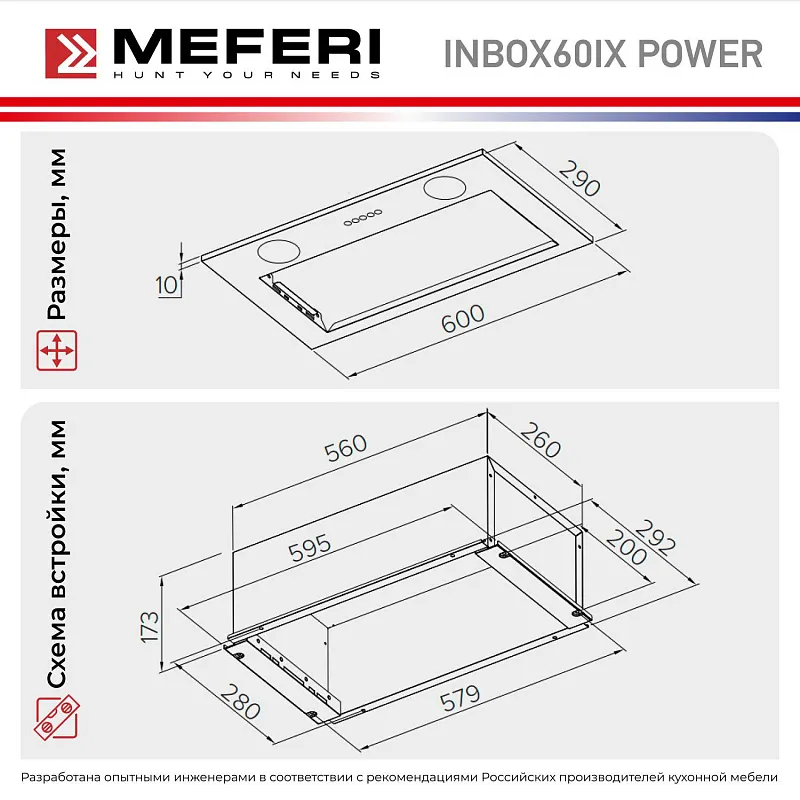 MEFERI
HUNT YOUR NEEDS
INBOX60IX POWER

Размеры, мм

290
10
600

Схема встройки, мм

560
260
595
292
200
173
280
579

Разработана опытными инженерами в соответствии с рекомендациями Российских производителей кухонной мебели