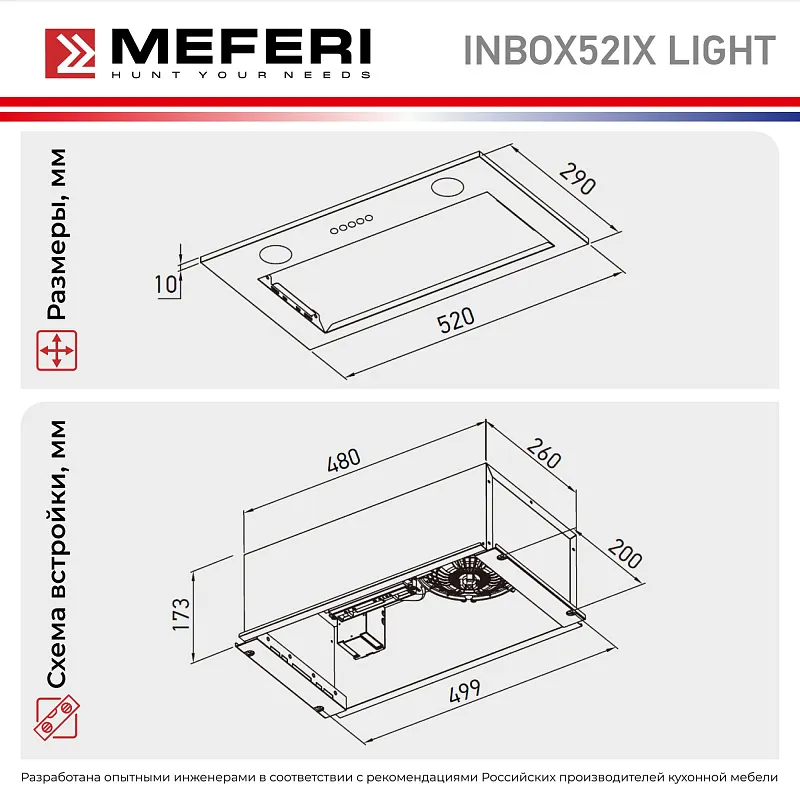 MEFERI
HUNT YOUR NEEDS

INBOX52IX LIGHT

Размеры, мм

290
10
520

Схема встройки, мм

480
260
200
173
499

Разработана опытными инженерами в соответствии с рекомендациями Российских производителей кухонной мебели