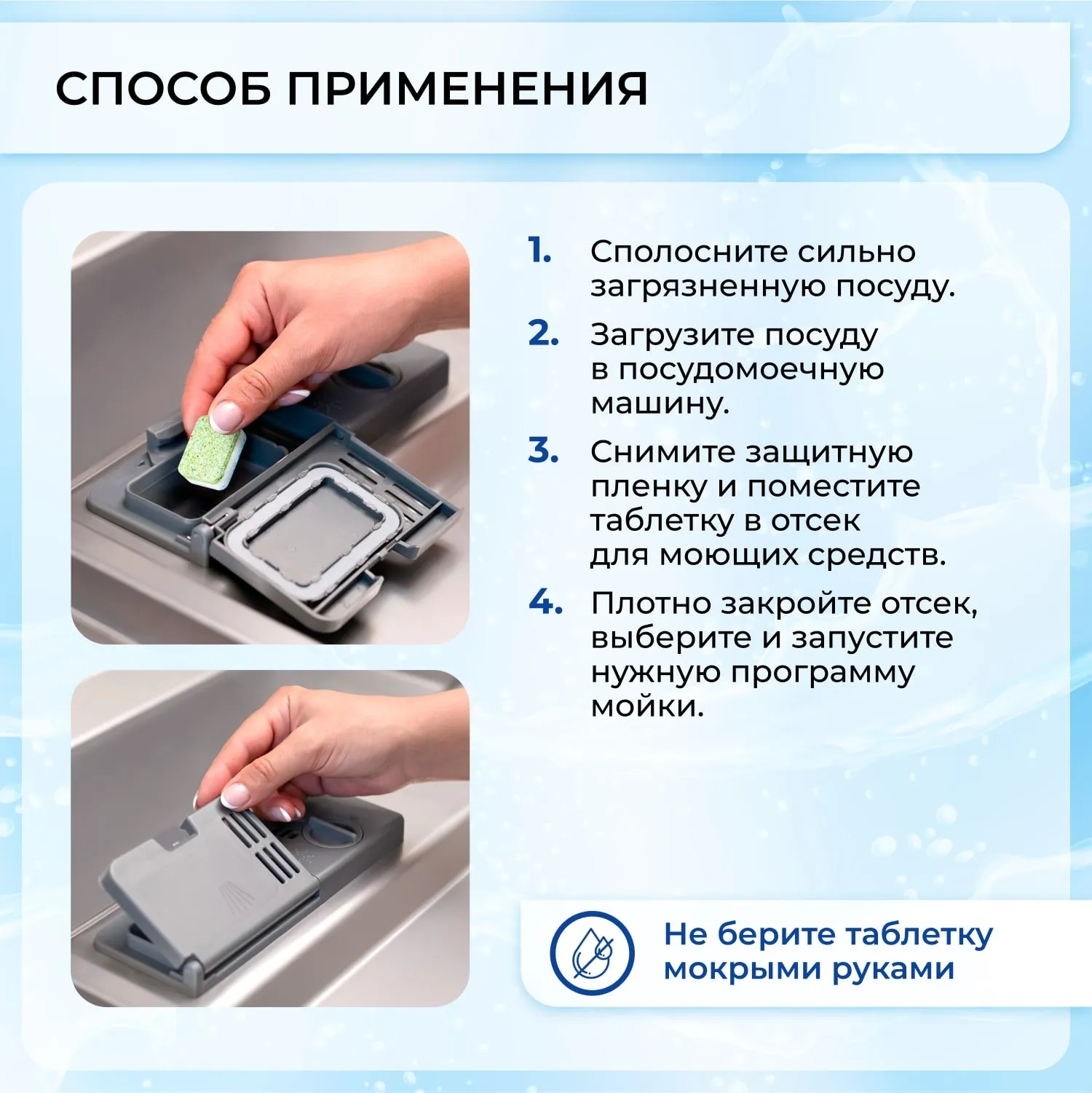 СПОСОБ ПРИМЕНЕНИЯ

1. Сполосните сильно загрязненную посуду.

2. Загрузите посуду в посудомоечную машину.

3. Снимите защитную пленку и поместите таблетку в отсек для моющих средств.

4. Плотно закройте отсек, выберите и запустите нужную программу мойки.

Не берите таблетку мокрыми руками