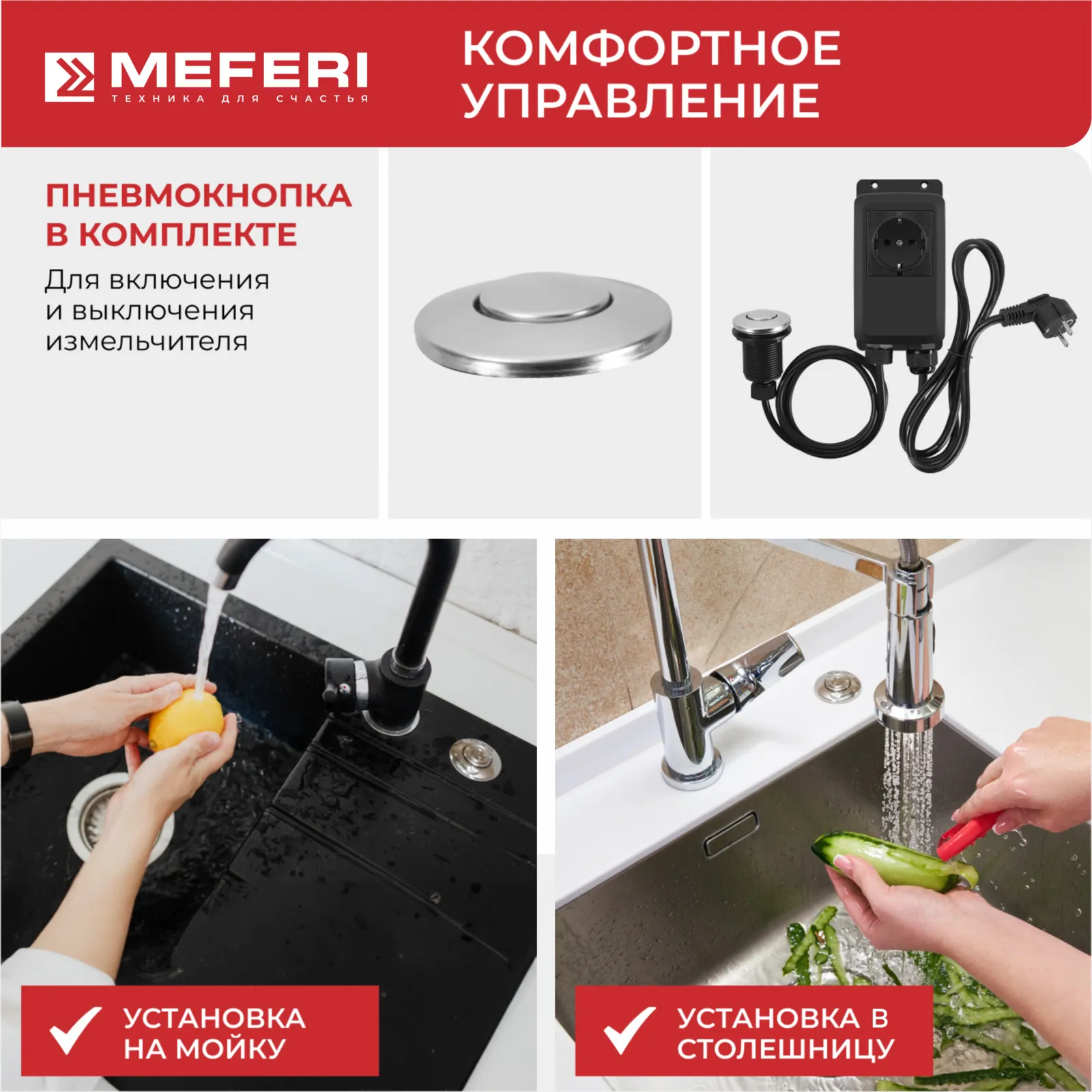 MEFERI
ТЕХНИКА ДЛЯ СЧАСТЬЯ

КОМФОРТНОЕ УПРАВЛЕНИЕ

ПНЕВМОКНОПКА В КОМПЛЕКТЕ

Для включения и выключения измельчителя

УСТАНОВКА НА МОЙКУ

УСТАНОВКА В СТОЛЕШНИЦУ